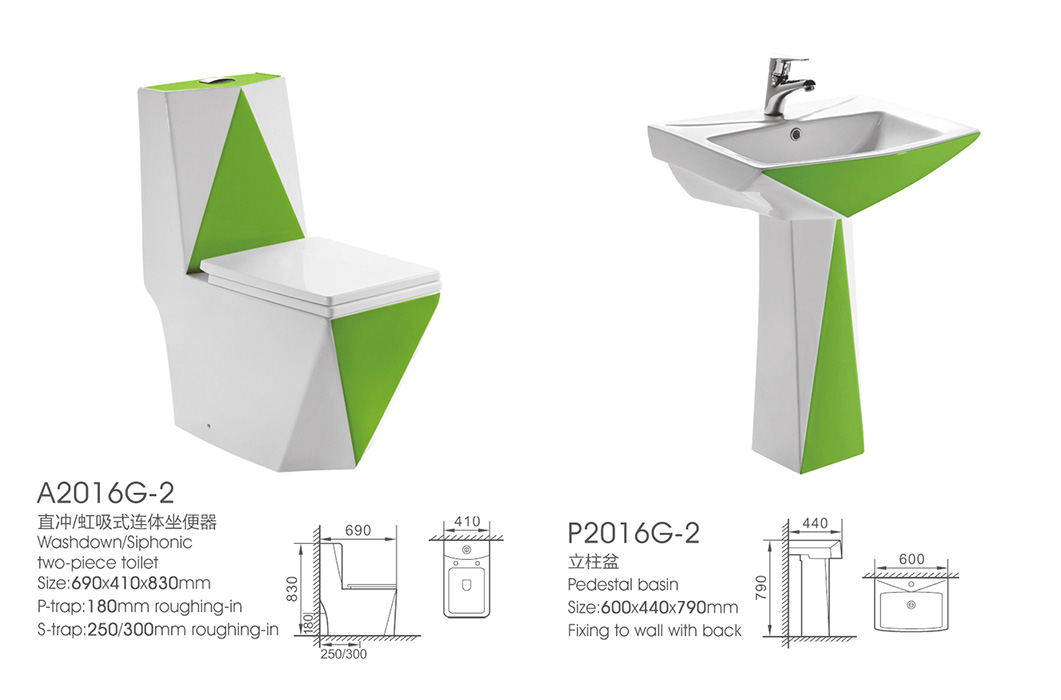 A2016G-2
直冲/虹吸式连体坐便器
Washdown/Siphonic two-piece toilet
Size:690x410x830mm
P-trap:180mm roughing-in
S-trap:250/300mm roughing-in

690
830
180
250/300
410

P2016G-2
立柱盆
Pedestal basin
Size:600x440x790mm
Fixing to wall with back

440
790
600